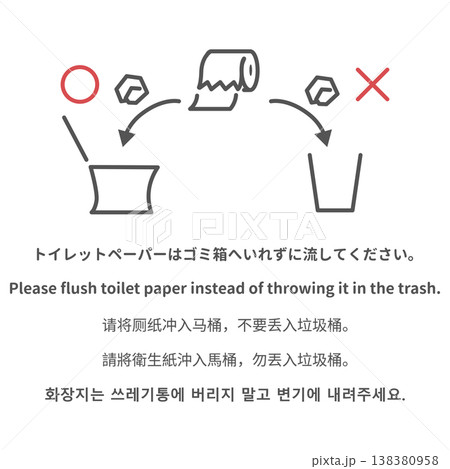 PIXTA

トイレットペーパーはゴミ箱へいれずに流してください。

Please flush toilet paper instead of throwing it in the trash.

请将厕纸冲入马桶，不要丢入垃圾桶。

請將衛生紙沖入馬桶，勿丟入垃圾桶。

화장지는 쓰레기통에 버리지 말고 변기에 내려주세요.

pixta.jp - 138380958