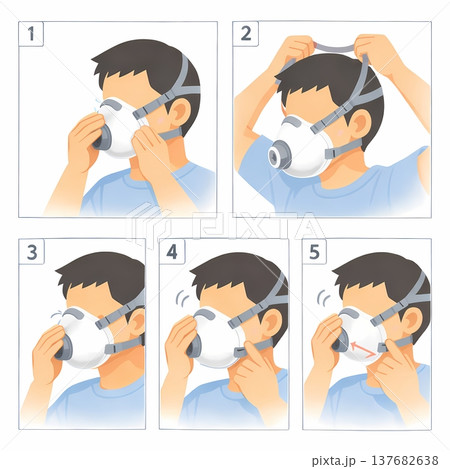 1

2

PIXTA

3

4

5

pixta.jp - 137682638