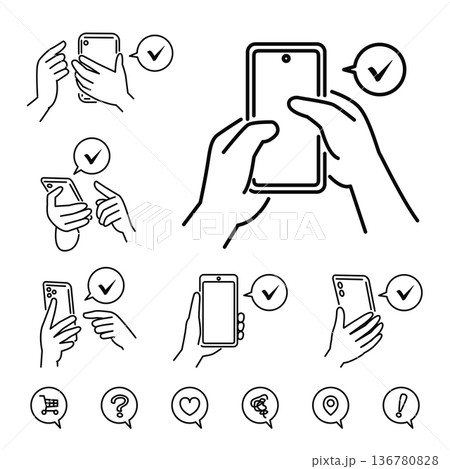 PIXTA

?

!

pixta.jp - 136780828