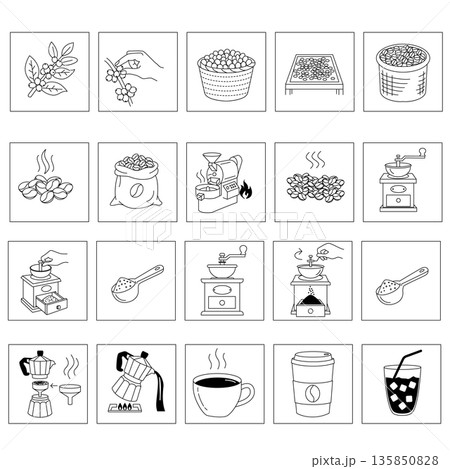 PIXTA

pixta.jp - 135850828