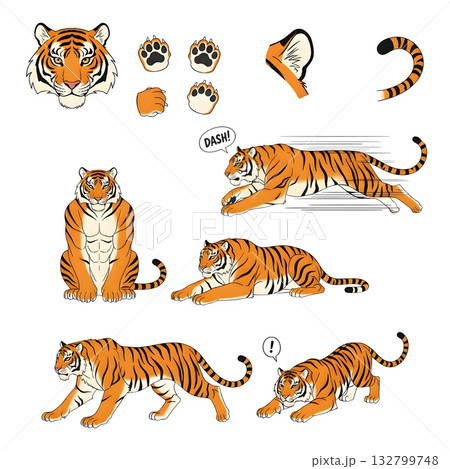 DASH!

PIXTA

!

pixta.jp - 132799748