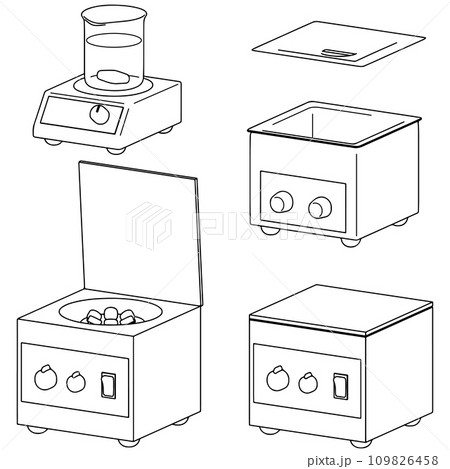 PIXTA

pixta.jp - 109826458