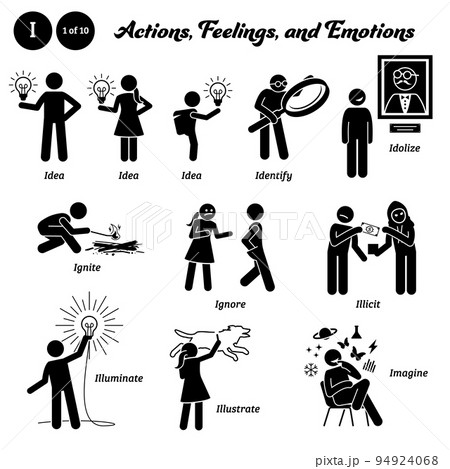 I 1 of 10 Actions, Feelings, and Emotions

Idea

Idea

Idea

Identify

Idolize

Ignite

PIXTA

Ignore

Illicit

Illuminate

Illustrate

Imagine

pixta.jp - 94924068