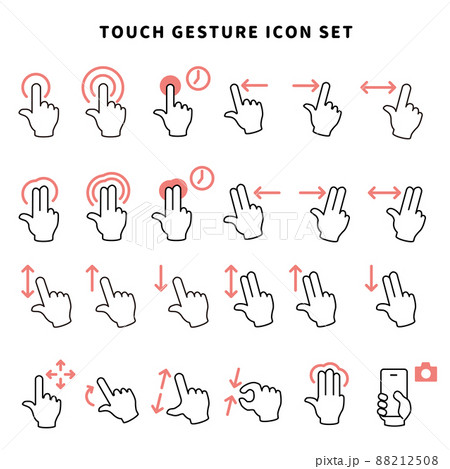 TOUCH GESTURE ICON SET

PIXTA

pixta.jp - 88212508