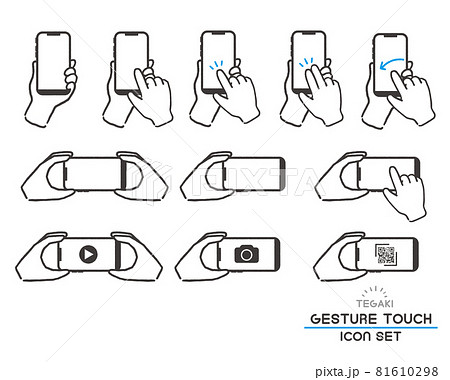 PIXTA

TEGAKI
GESTURE TOUCH
ICON SET

pixta.jp - 81610298