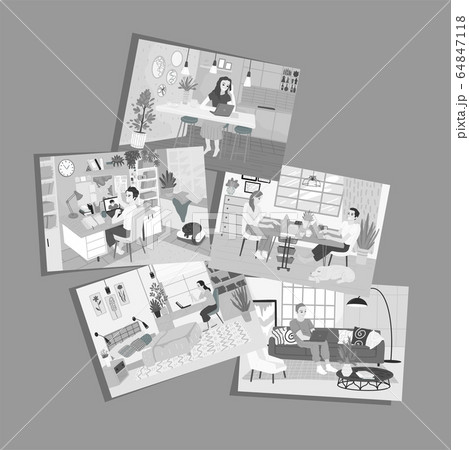 pixta.jp - 64847118